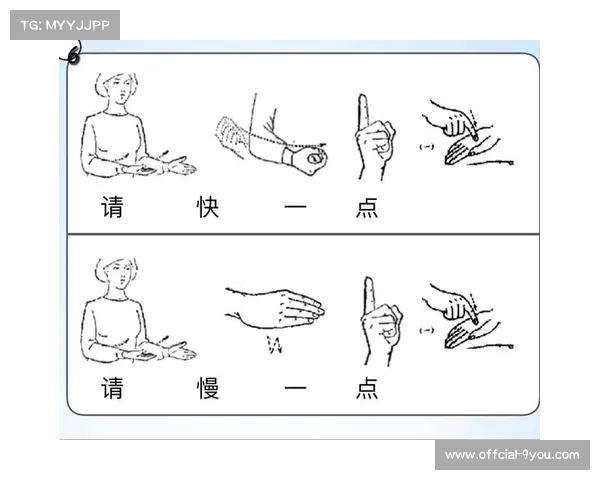 TG: MYYJJPP

(一)

请 快 一 点

(一)

请 慢 一 点

www.offcial-9you.com